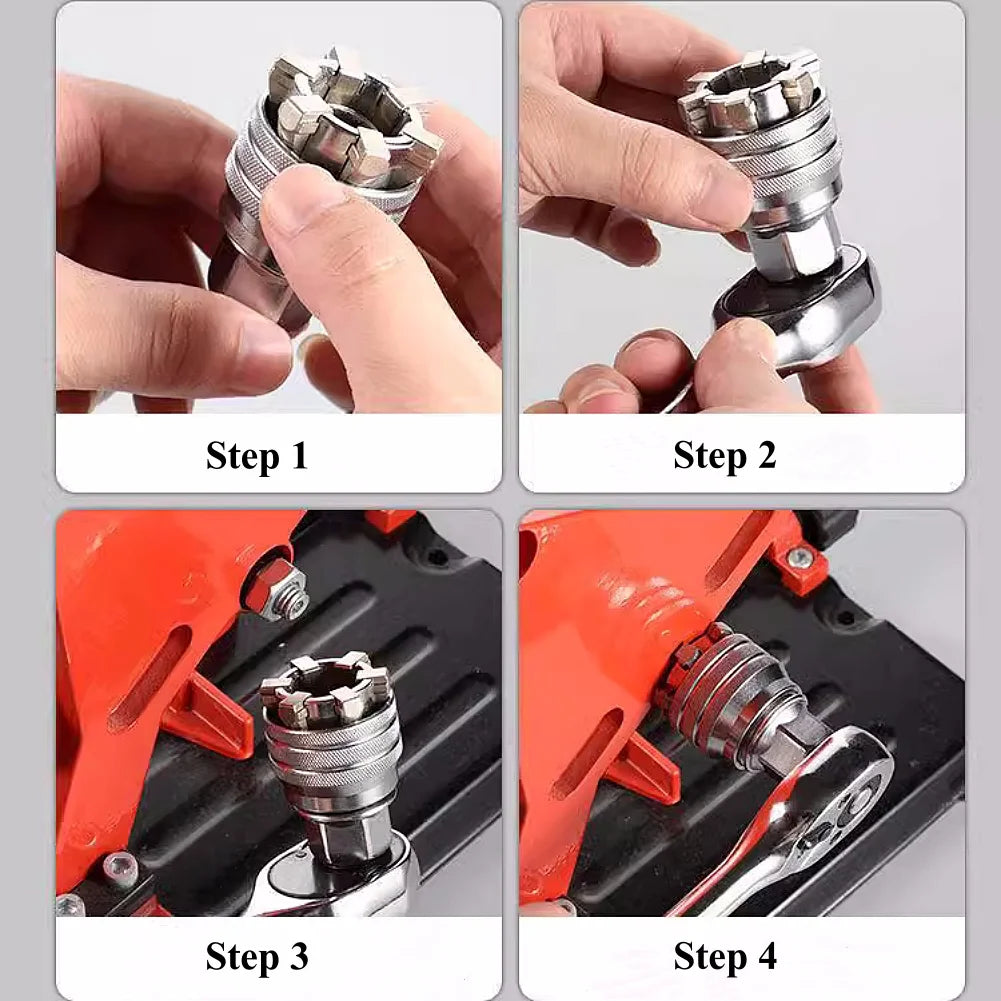 Step 1

Step 2

Step 3

Step 4